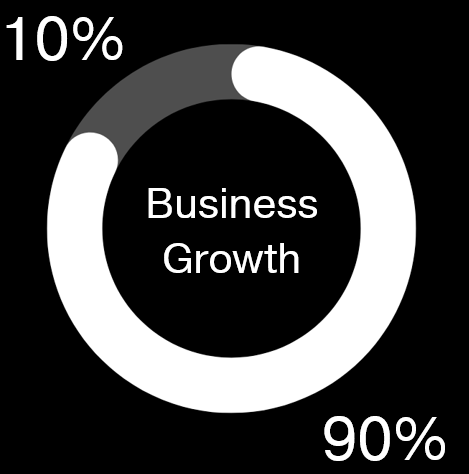 10%

Business Growth

90%